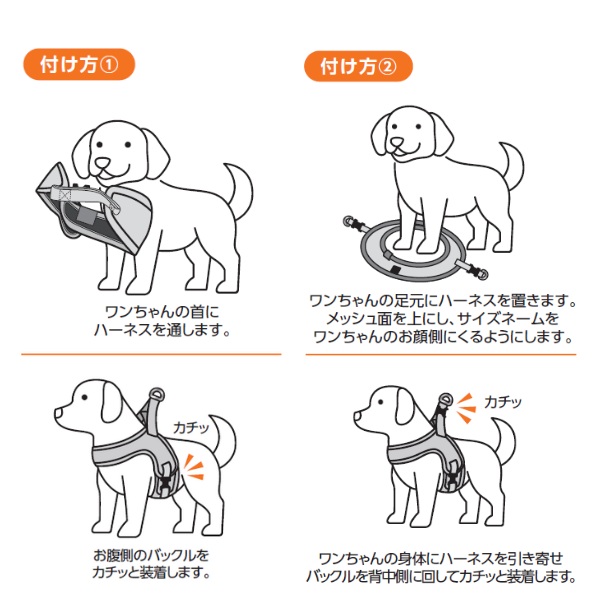 付け方①

ワンちゃんの首に
ハーネスを通します。

カチッ

お腹側のバックルを
カチッと装着します。

付け方②

ワンちゃんの足元にハーネスを置きます。
メッシュ面を上にし、サイズネームを
ワンちゃんのお顔側にくるようにします。

カチッ

ワンちゃんの身体にハーネスを引き寄せ
バックルを背中側に回してカチッと装着します。