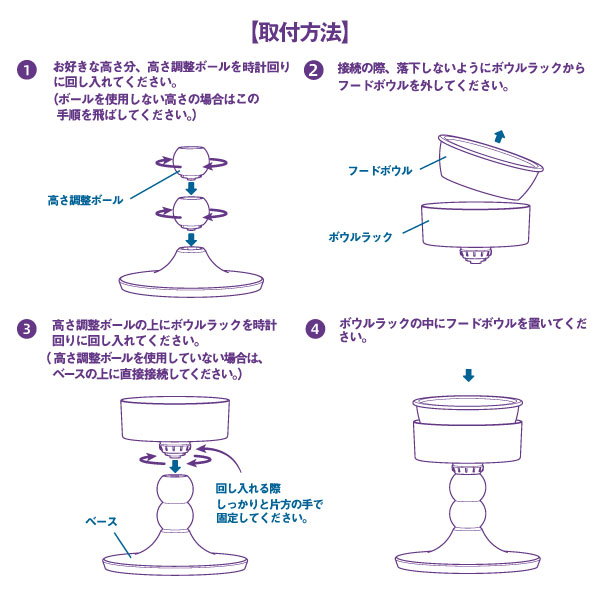 【取付方法】

1 お好きな高さ分、高さ調整ボールを時計回りに回し入れてください。
（ボールを使用しない高さの場合はこの手順を飛ばしてください。）

高さ調整ボール

2 接続の際、落下しないようにボウルラックからフードボウルを外してください。

フードボウル

ボウルラック

3 高さ調整ボールの上にボウルラックを時計回りに回し入れてください。
（高さ調整ボールを使用していない場合は、ベースの上に直接接続してください。）

回し入れる際
しっかりと片方の手で固定してください。

ベース

4 ボウルラックの中にフードボウルを置いてください。